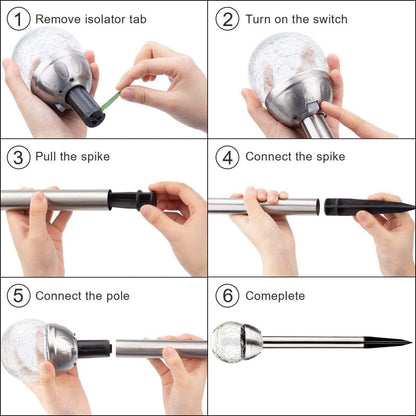 1 Remove isolator tab

2 Turn on the switch

3 Pull the spike

4 Connect the spike

5 Connect the pole

6 Comeplete